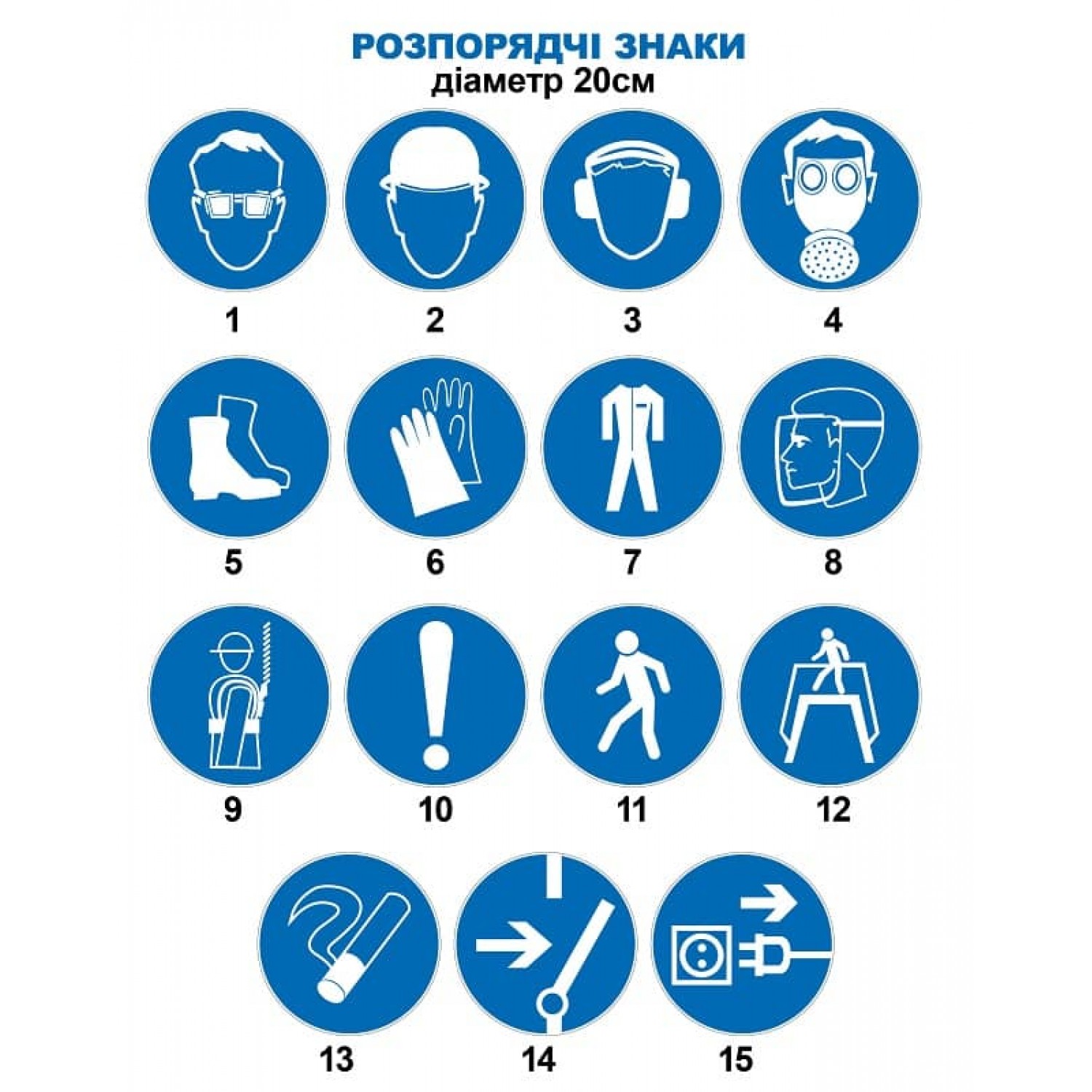 РОЗПОРЯДЧІ ЗНАКИ
діаметр 20см

1 2 3 4

5 6 7 8

9 10 11 12

13 14 15