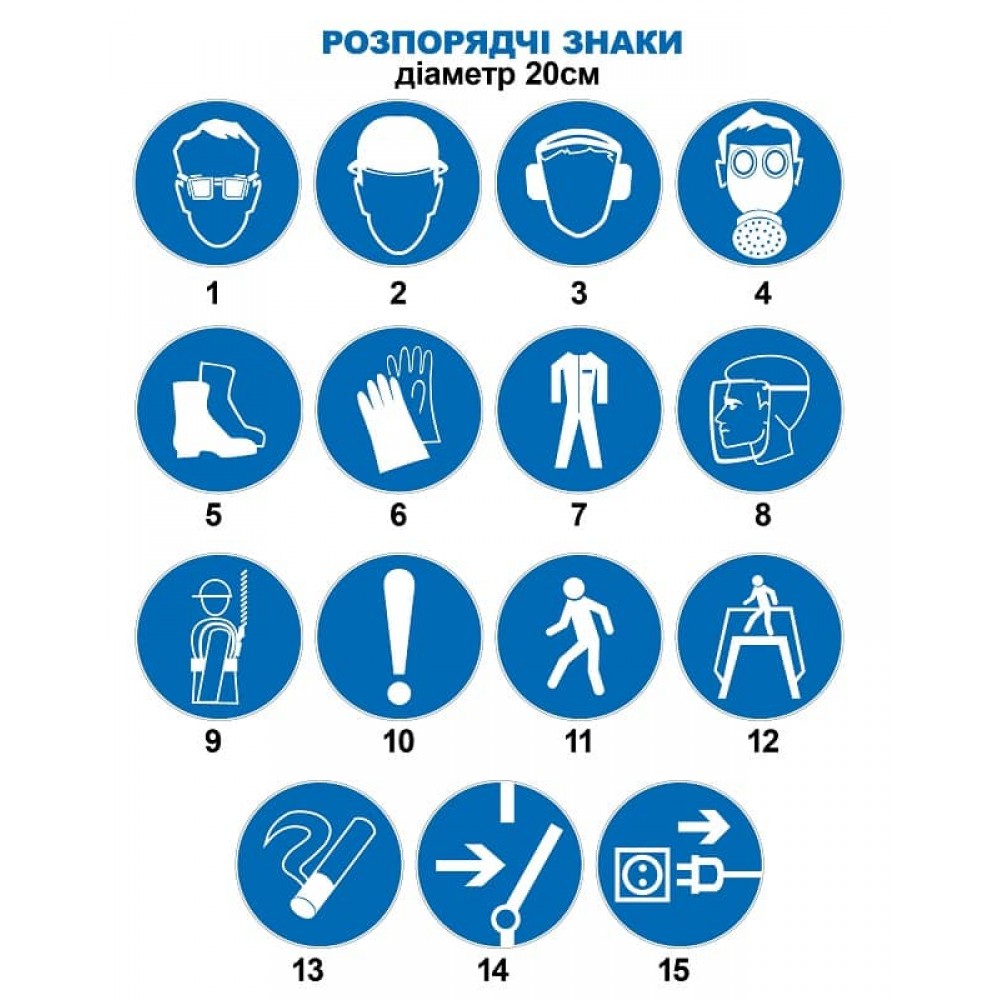 РОЗПОРЯДЧІ ЗНАКИ
діаметр 20см

1

2

3

4

5

6

7

8

9

10

11

12

13

14

15