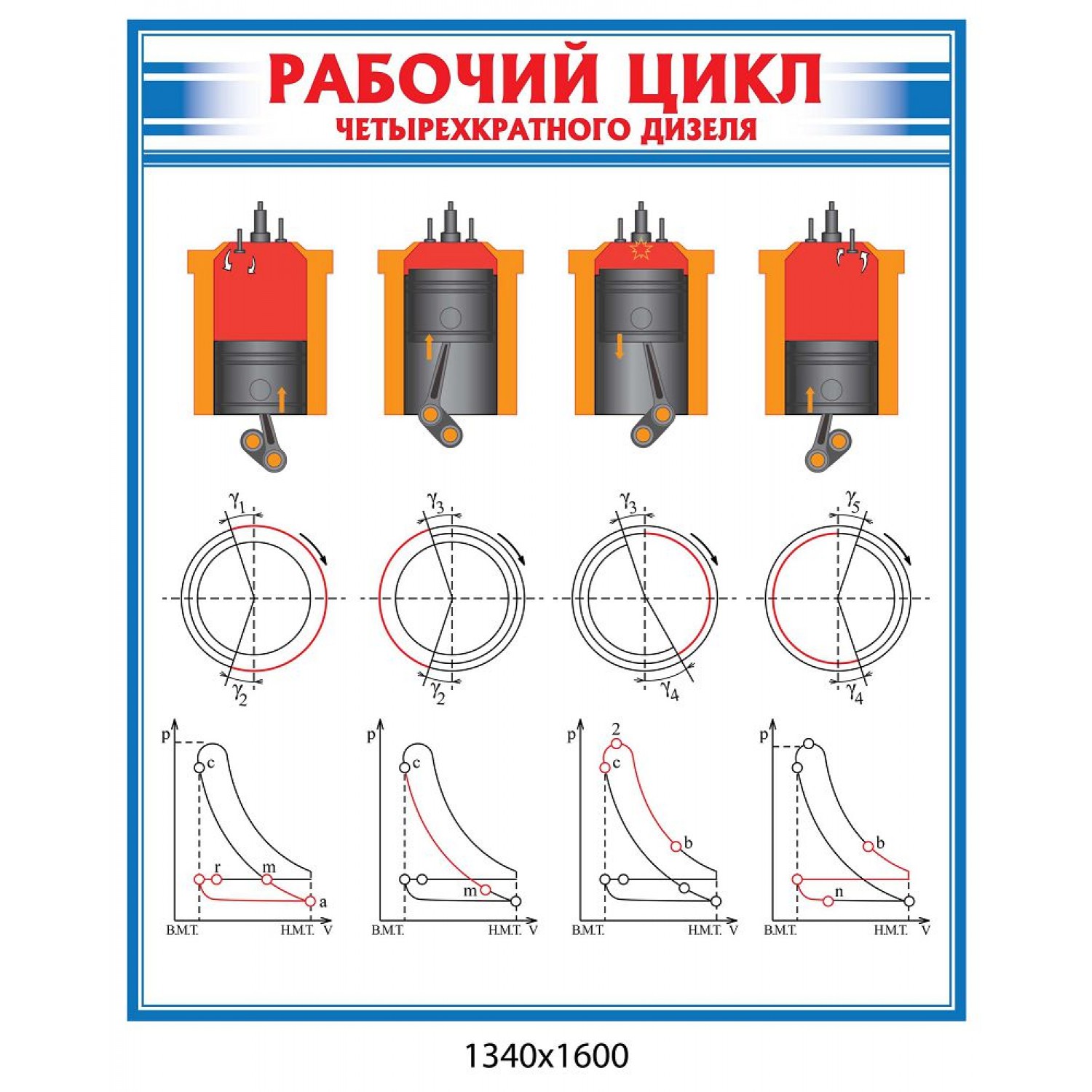 РАБОЧИЙ ЦИКЛ
ЧЕТЫРЕХКРАТНОГО ДИЗЕЛЯ

$\gamma_1$
$\gamma_2$

$\gamma_3$
$\gamma_2$

$\gamma_3$
$\gamma_4$

$\gamma_5$
$\gamma_4$

p
c
r
m
a
В.М.Т.
Н.М.Т.
V

p
c
m
В.М.Т.
Н.М.Т.
V

p
2
c
b
В.М.Т.
Н.М.Т.
V

p
b
n
В.М.Т.
Н.М.Т.
V

1340x1600