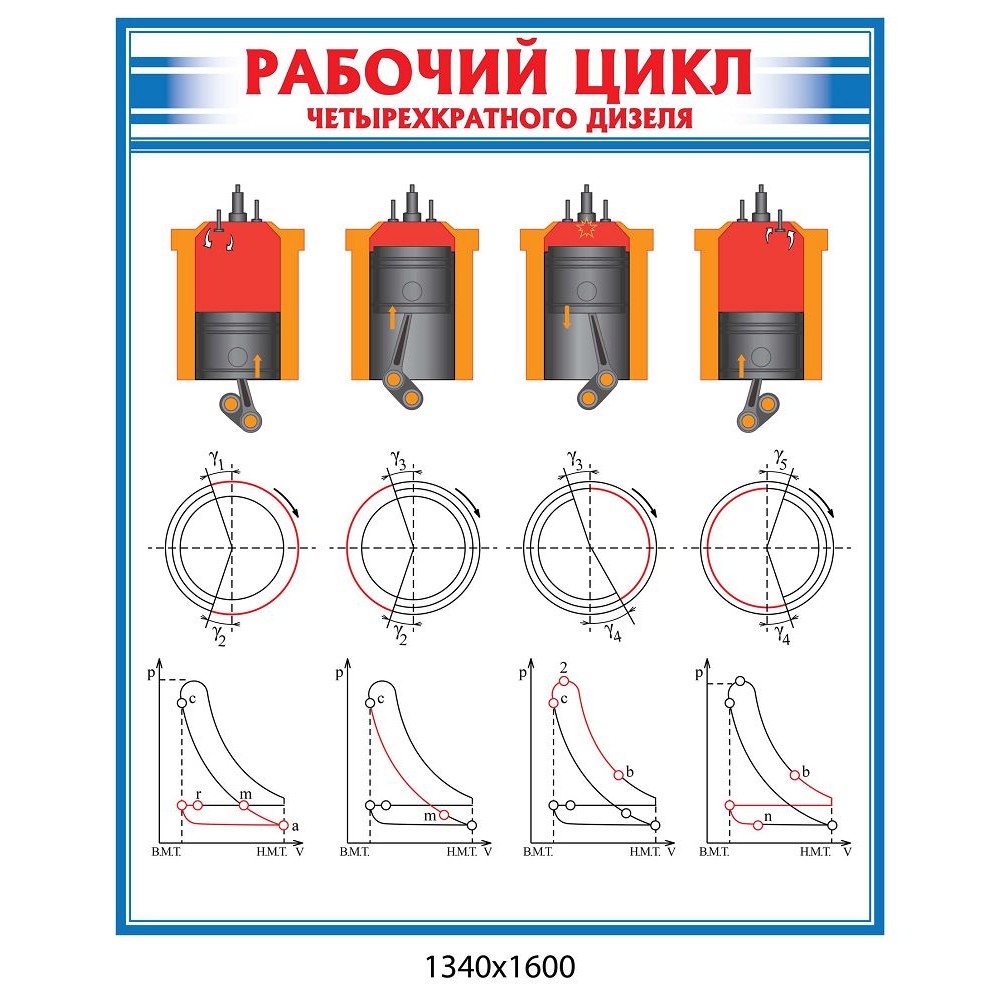 РАБОЧИЙ ЦИКЛ
ЧЕТЫРЕХКРАТНОГО ДИЗЕЛЯ

$\gamma_1$
$\gamma_2$
$\gamma_3$
$\gamma_2$
$\gamma_3$
$\gamma_4$
$\gamma_5$
$\gamma_4$

p
c
r
m
a
В.М.Т.
Н.М.Т.
V

p
c
m
В.М.Т.
Н.М.Т.
V

p
2
c
b
В.М.Т.
Н.М.Т.
V

p
b
n
В.М.Т.
Н.М.Т.
V

1340x1600